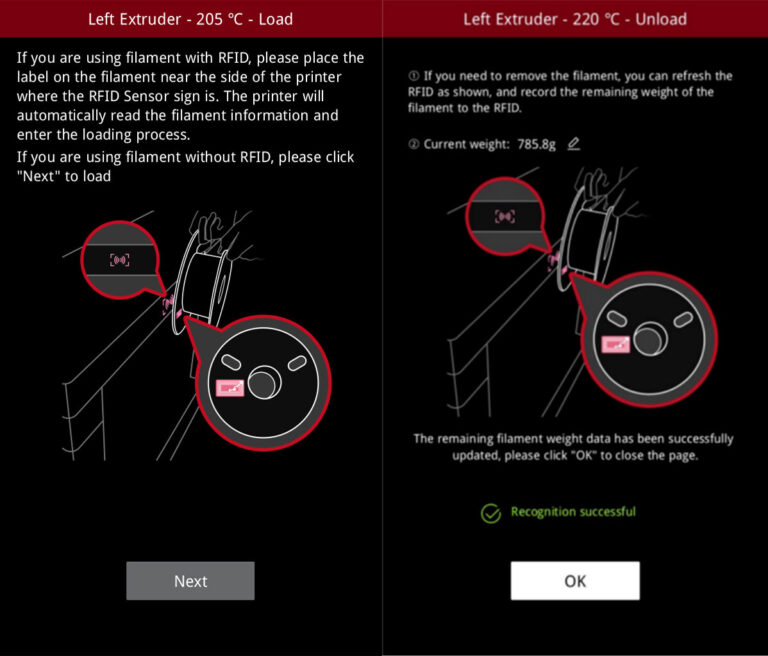 Left Extruder - 205 °C - Load

If you are using filament with RFID, please place the label on the filament near the side of the printer where the RFID Sensor sign is. The printer will automatically read the filament information and enter the loading process.

If you are using filament without RFID, please click "Next" to load

Next

Left Extruder - 220 °C - Unload

① If you need to remove the filament, you can refresh the RFID as shown, and record the remaining weight of the filament to the RFID.

② Current weight: 785.8g

The remaining filament weight data has been successfully updated, please click "OK" to close the page.

Recognition successful

OK